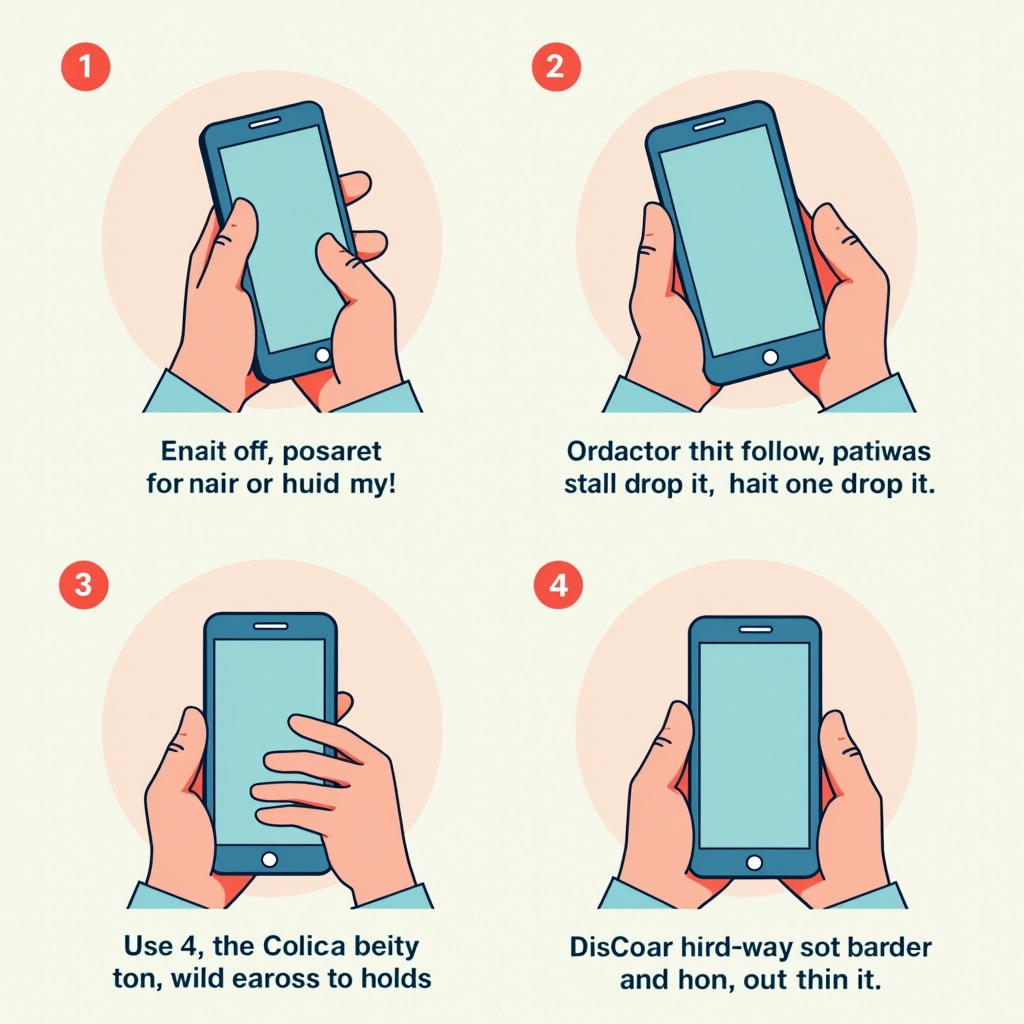 1

Enait off, posaret for nair or huid my!

2

Ordactor thit follow, patiwas stall drop it, hait one drop it.

3

Use 4, the Colica beity ton, wild eaross to holds

4

DisCoar hird-way sot barder and hon, out thin it.